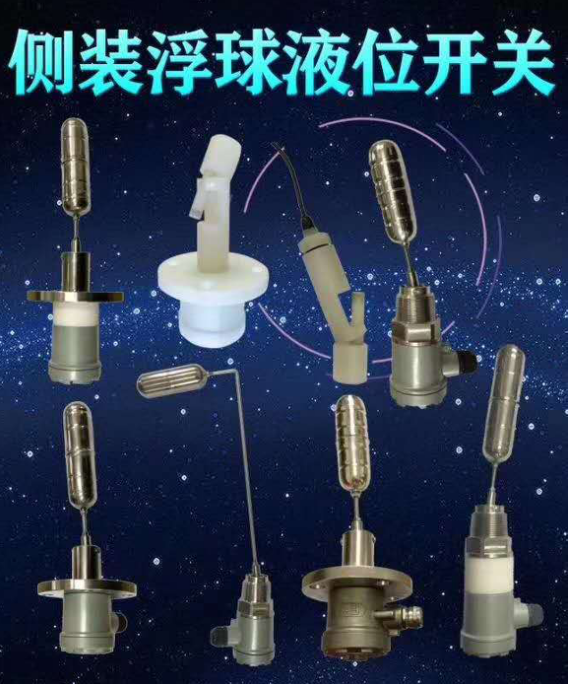 侧装浮球液位开关